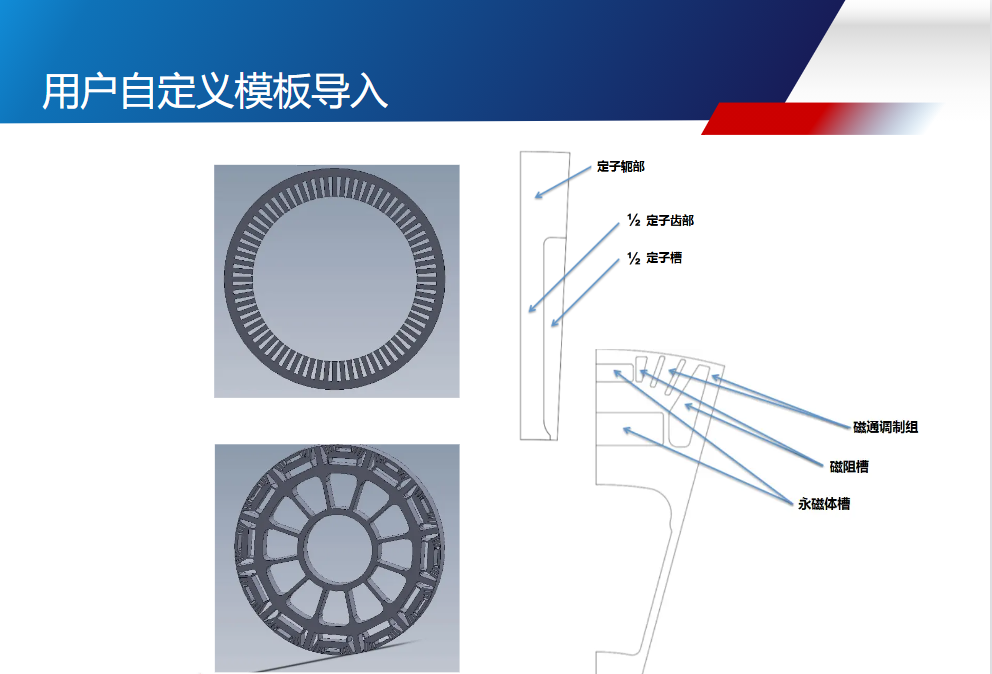 用户自定义模板导入

定子轭部

½ 定子齿部

½ 定子槽

磁通调制组

磁阻槽

永磁体槽